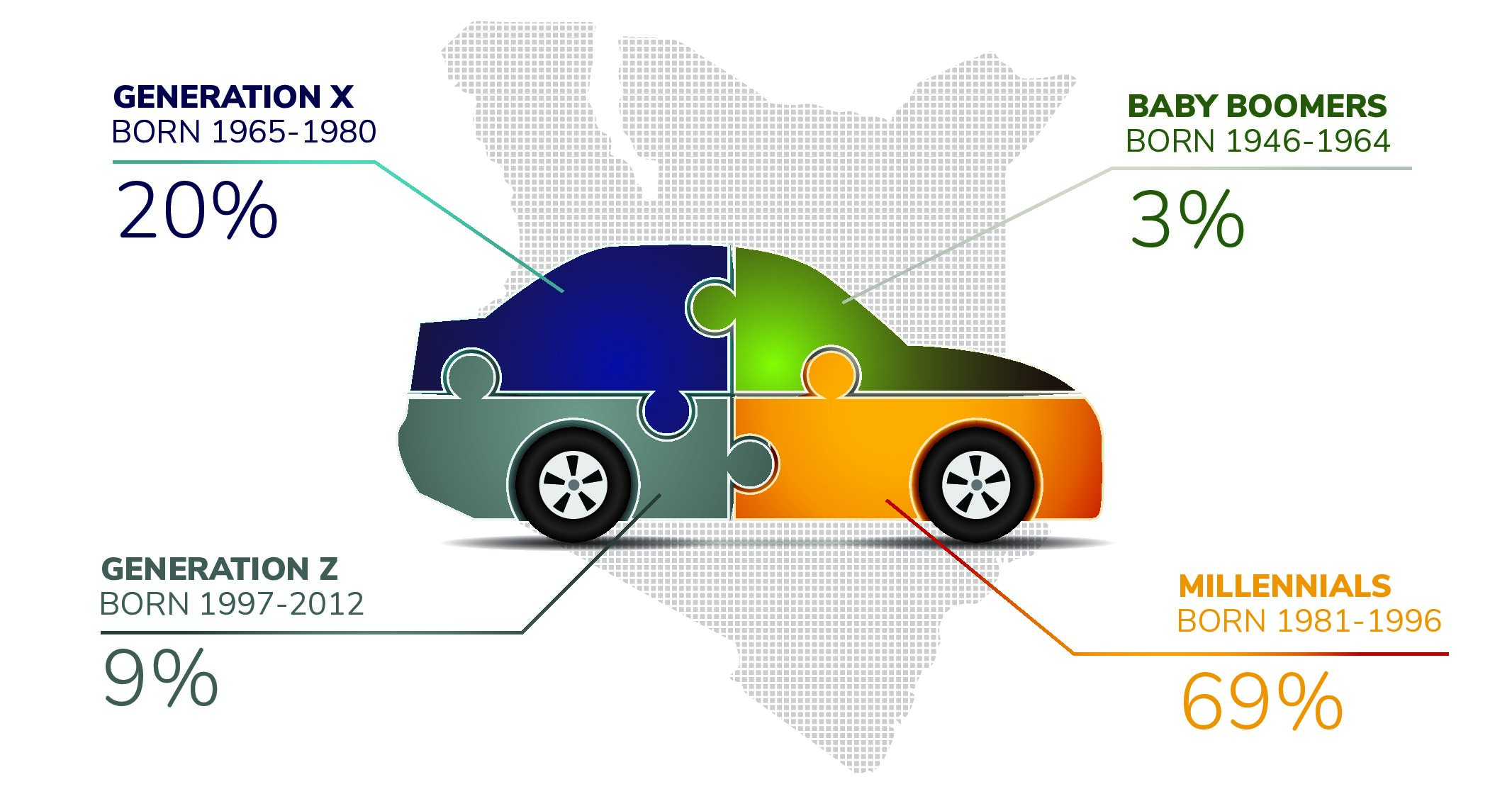 GENERATION X
BORN 1965-1980
20%

BABY BOOMERS
BORN 1946-1964
3%

GENERATION Z
BORN 1997-2012
9%

MILLENNIALS
BORN 1981-1996
69%